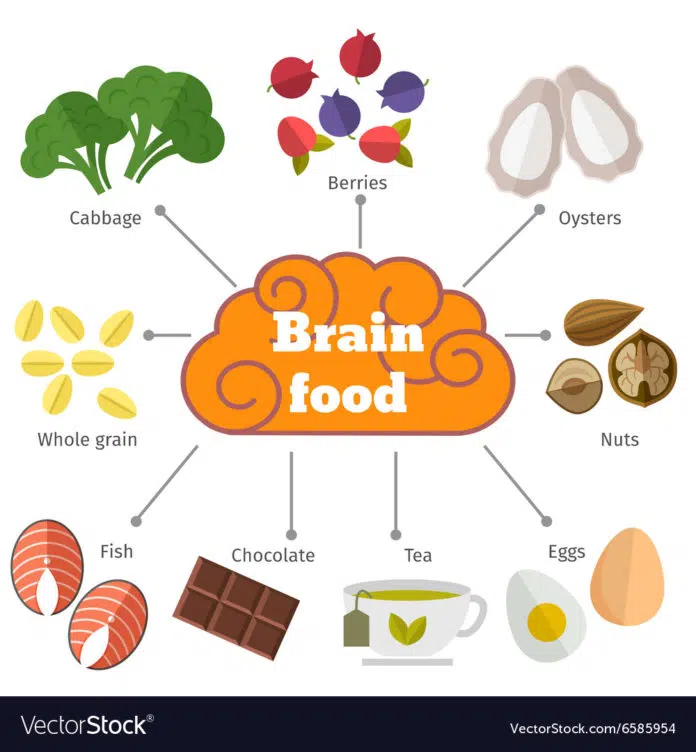 Berries

Cabbage

Oysters

Brain food

Whole grain

Nuts

Fish

Chocolate

Tea

Eggs

VectorStock®

VectorStock.com/6585954